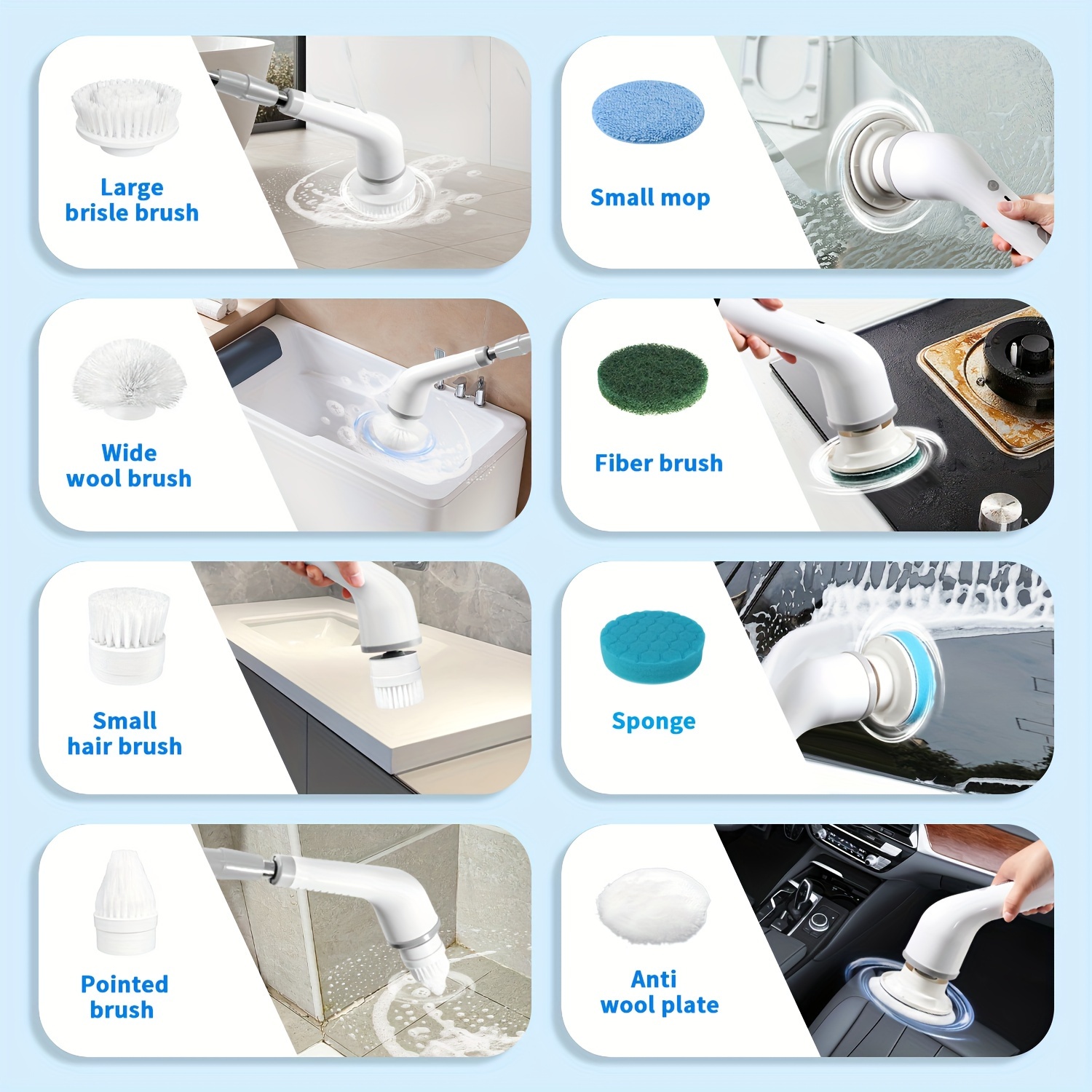 Large brisle brush

Small mop

Wide wool brush

Fiber brush

Small hair brush

Sponge

Pointed brush

Anti wool plate